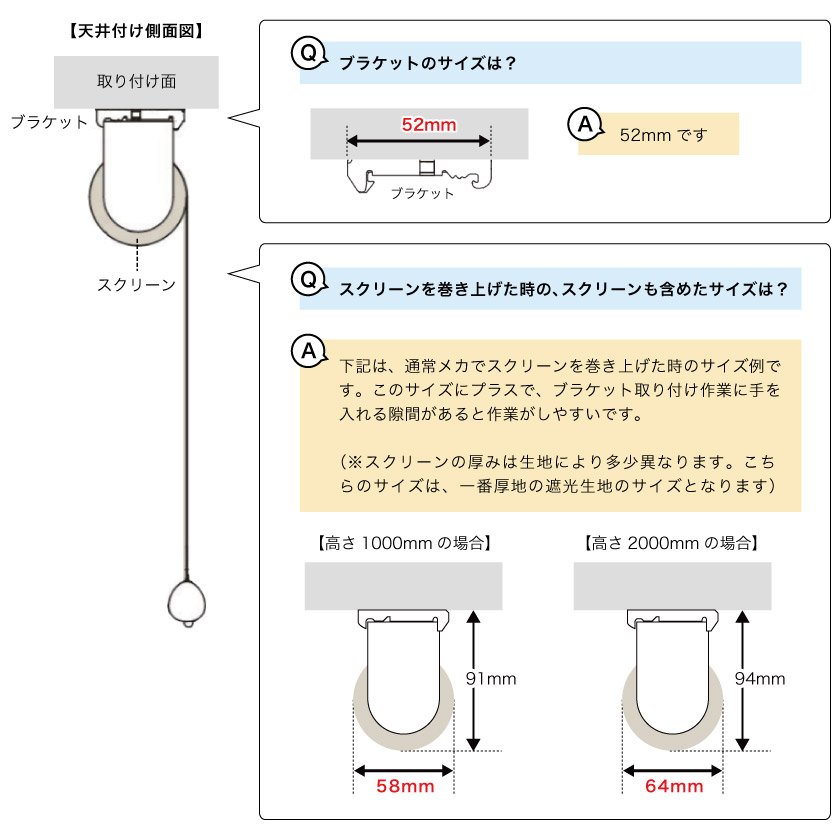 【天井付け側面図】

取り付け面

ブラケット

スクリーン

Q ブラケットのサイズは？

52mm

ブラケット

A 52mm です

Q スクリーンを巻き上げた時の、スクリーンも含めたサイズは？

A 下記は、通常メカでスクリーンを巻き上げた時のサイズ例です。このサイズにプラスで、ブラケット取り付け作業に手を入れる隙間があると作業がしやすいです。

（※スクリーンの厚みは生地により多少異なります。こちらのサイズは、一番厚地の遮光生地のサイズとなります）

【高さ 1000mm の場合】

91mm

58mm

【高さ 2000mm の場合】

94mm

64mm