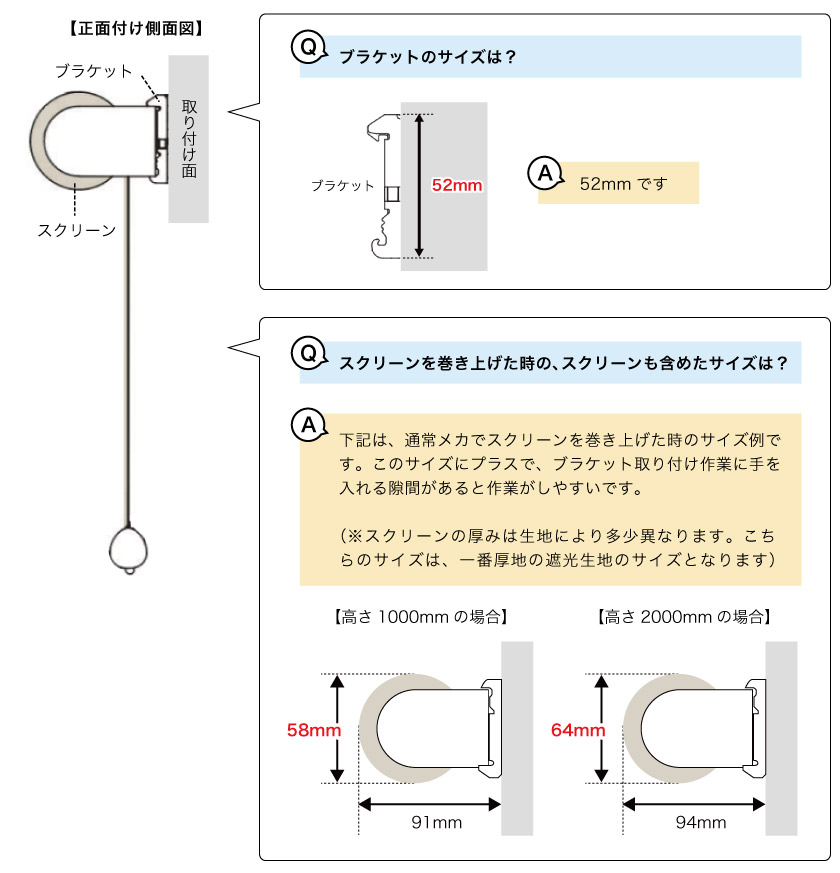 【正面付け側面図】

ブラケット

取り付け面

スクリーン

Q ブラケットのサイズは？

ブラケット

52mm

A 52mm です

Q スクリーンを巻き上げた時の、スクリーンも含めたサイズは？

A 下記は、通常メカでスクリーンを巻き上げた時のサイズ例です。このサイズにプラスで、ブラケット取り付け作業に手を入れる隙間があると作業がしやすいです。

（※スクリーンの厚みは生地により多少異なります。こちらのサイズは、一番厚地の遮光生地のサイズとなります）

【高さ 1000mm の場合】

58mm

91mm

【高さ 2000mm の場合】

64mm

94mm