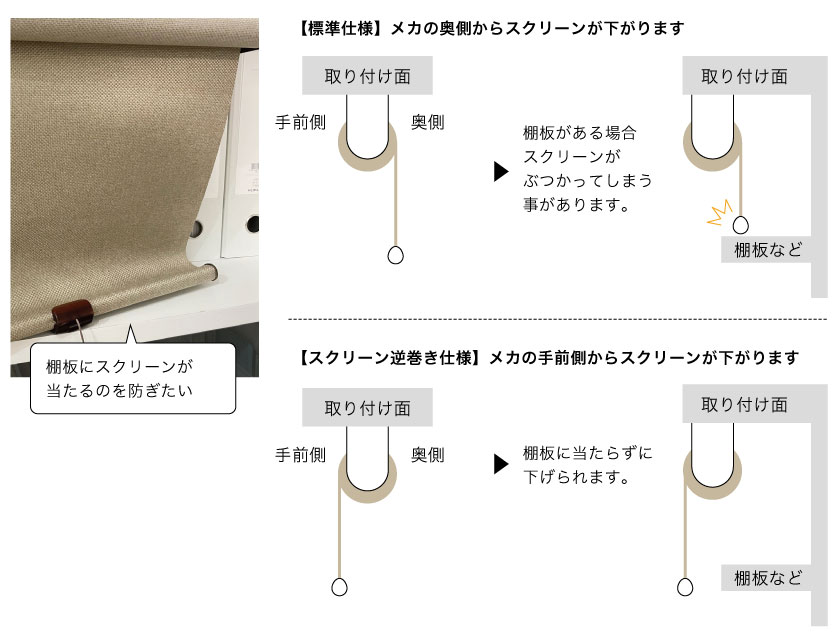 棚板にスクリーンが当たるのを防ぎたい

【標準仕様】メカの奥側からスクリーンが下がります

取り付け面

手前側

奥側

▶ 棚板がある場合スクリーンがぶつかってしまう事があります。

取り付け面

棚板など

【スクリーン逆巻き仕様】メカの手前側からスクリーンが下がります

取り付け面

手前側

奥側

▶ 棚板に当たらずに下げられます。

取り付け面

棚板など